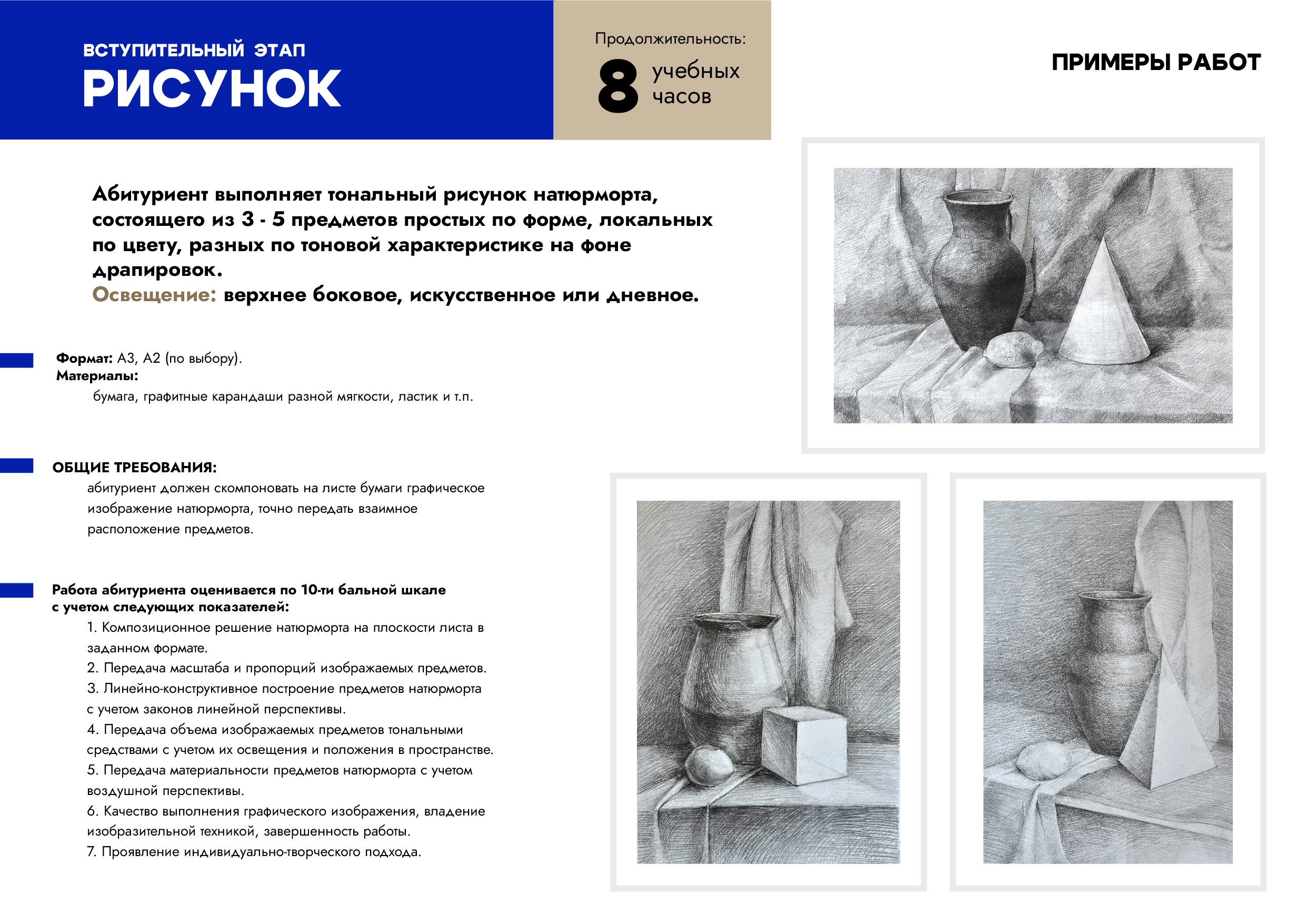 ВСТУПИТЕЛЬНЫЙ ЭТАП
РИСУНОК

Продолжительность:
8 учебных часов

ПРИМЕРЫ РАБОТ

Абитуриент выполняет тональный рисунок натюрморта, состоящего из 3 - 5 предметов простых по форме, локальных по цвету, разных по тоновой характеристике на фоне драпировок.
Освещение: верхнее боковое, искусственное или дневное.

Формат: А3, А2 (по выбору).
Материалы:
бумага, графитные карандаши разной мягкости, ластик и т.п.

ОБЩИЕ ТРЕБОВАНИЯ:
абитуриент должен скомпоновать на листе бумаги графическое изображение натюрморта, точно передать взаимное расположение предметов.

Работа абитуриента оценивается по 10-ти бальной шкале с учетом следующих показателей:
1. Композиционное решение натюрморта на плоскости листа в заданном формате.
2. Передача масштаба и пропорций изображаемых предметов.
3. Линейно-конструктивное построение предметов натюрморта с учетом законов линейной перспективы.
4. Передача объема изображаемых предметов тональными средствами с учетом их освещения и положения в пространстве.
5. Передача материальности предметов натюрморта с учетом воздушной перспективы.
6. Качество выполнения графического изображения, владение изобразительной техникой, завершенность работы.
7. Проявление индивидуально-творческого подхода.